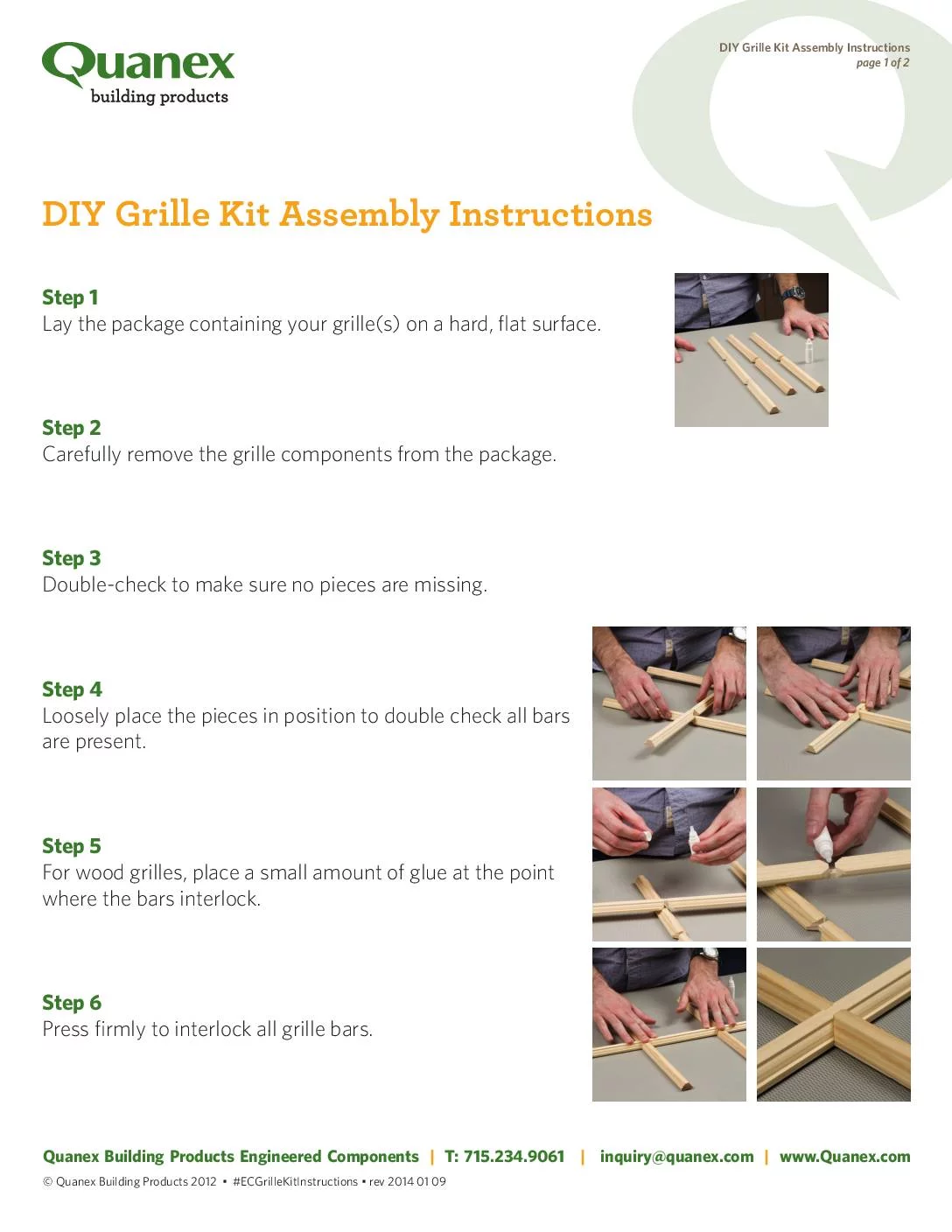 Quanex
building products

DIY Grille Kit Assembly Instructions
page 1 of 2

DIY Grille Kit Assembly Instructions

Step 1
Lay the package containing your grille(s) on a hard, flat surface.

Step 2
Carefully remove the grille components from the package.

Step 3
Double-check to make sure no pieces are missing.

Step 4
Loosely place the pieces in position to double check all bars are present.

Step 5
For wood grilles, place a small amount of glue at the point where the bars interlock.

Step 6
Press firmly to interlock all grille bars.

Quanex Building Products Engineered Components | T: 715.234.9061 | inquiry@quanex.com | www.Quanex.com

© Quanex Building Products 2012 • #ECGrilleKitInstructions • rev 2014 01 09