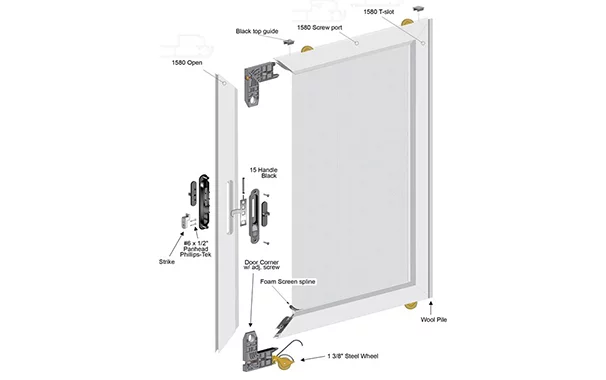 1580 T-slot
Black top guide
1580 Screw port
1580 Open
15 Handle Black
#6 x 1/2" Panhead Phillips-Tek
Strike
Door Corner w/ adj. screw
Foam Screen spline
Wool Pile
1 3/8" Steel Wheel