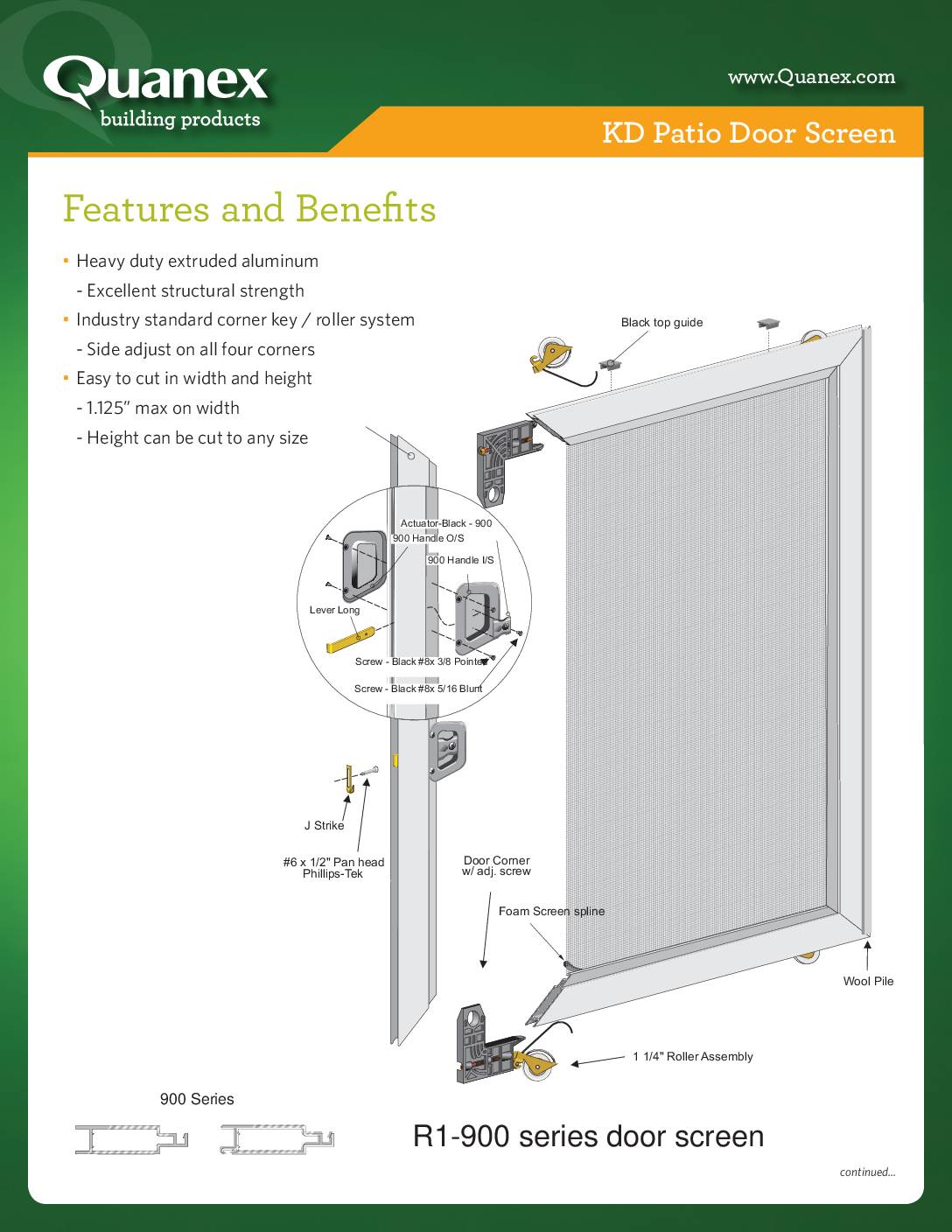 Quanex
building products

www.Quanex.com

KD Patio Door Screen

Features and Benefits

• Heavy duty extruded aluminum
- Excellent structural strength
• Industry standard corner key / roller system
- Side adjust on all four corners
• Easy to cut in width and height
- 1.125" max on width
- Height can be cut to any size

Black top guide

Actuator-Black - 900
900 Handle O/S
900 Handle I/S
Lever Long
Screw - Black #8x 3/8 Pointed
Screw - Black #8x 5/16 Blunt

J Strike
#6 x 1/2" Pan head Phillips-Tek

Door Corner w/ adj. screw
Foam Screen spline
Wool Pile
1 1/4" Roller Assembly

900 Series

R1-900 series door screen

continued...