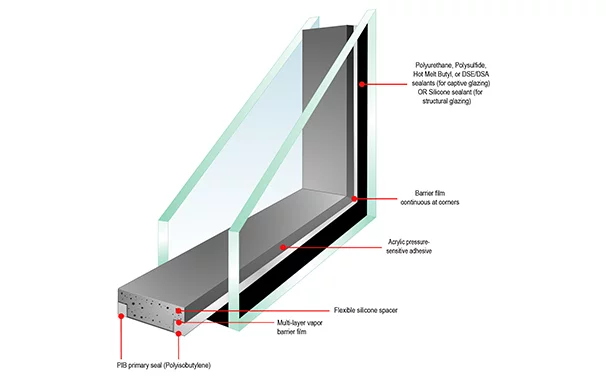 Polyurethane, Polysulfide, Hot Melt Butyl, or DSE/DSA sealants (for captive glazing) OR Silicone sealant (for structural glazing)

Barrier film continuous at corners

Acrylic pressure-sensitive adhesive

Flexible silicone spacer

Multi-layer vapor barrier film

PIB primary seal (Polyisobutylene)