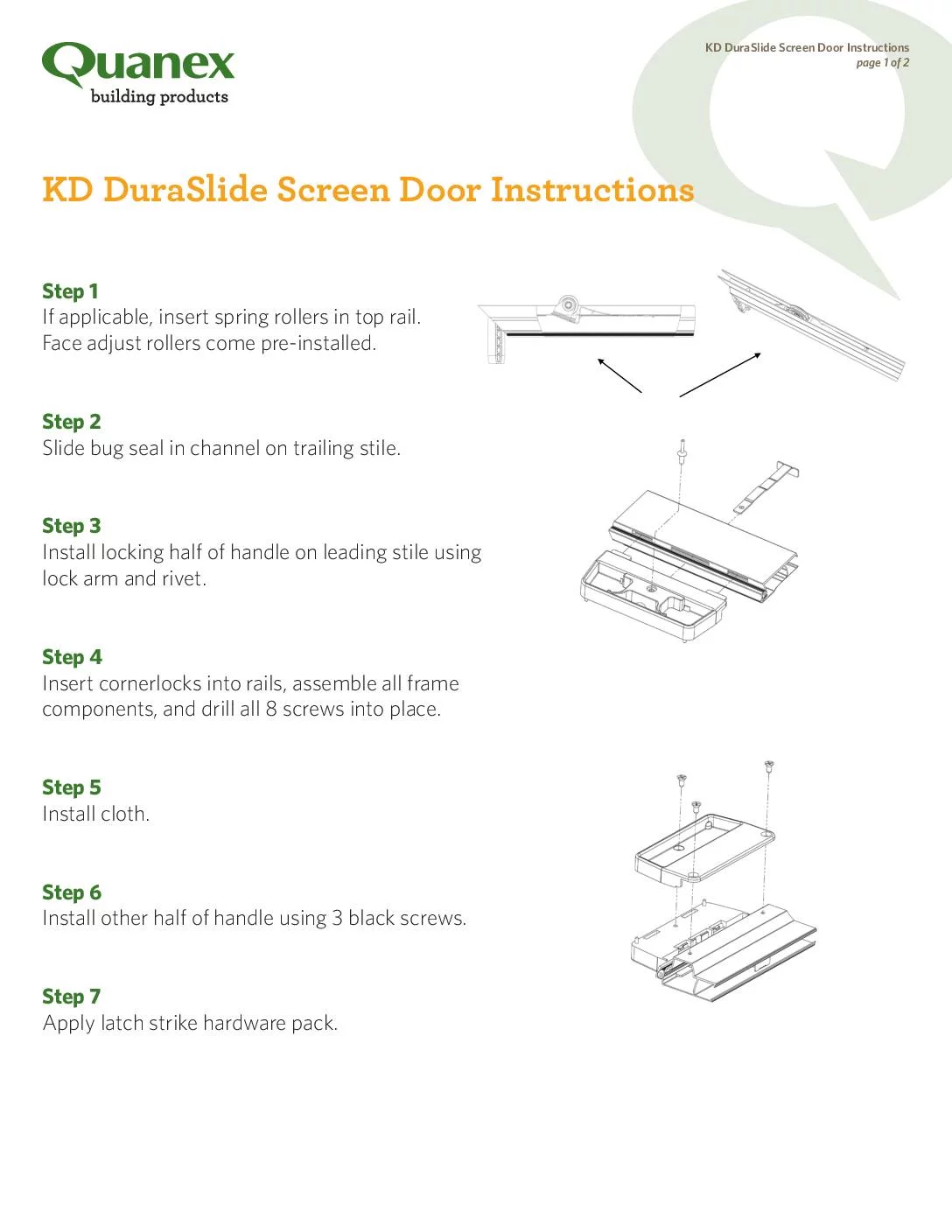 Quanex
building products

KD DuraSlide Screen Door Instructions
page 1 of 2

KD DuraSlide Screen Door Instructions

Step 1
If applicable, insert spring rollers in top rail. Face adjust rollers come pre-installed.

Step 2
Slide bug seal in channel on trailing stile.

Step 3
Install locking half of handle on leading stile using lock arm and rivet.

Step 4
Insert cornerlocks into rails, assemble all frame components, and drill all 8 screws into place.

Step 5
Install cloth.

Step 6
Install other half of handle using 3 black screws.

Step 7
Apply latch strike hardware pack.