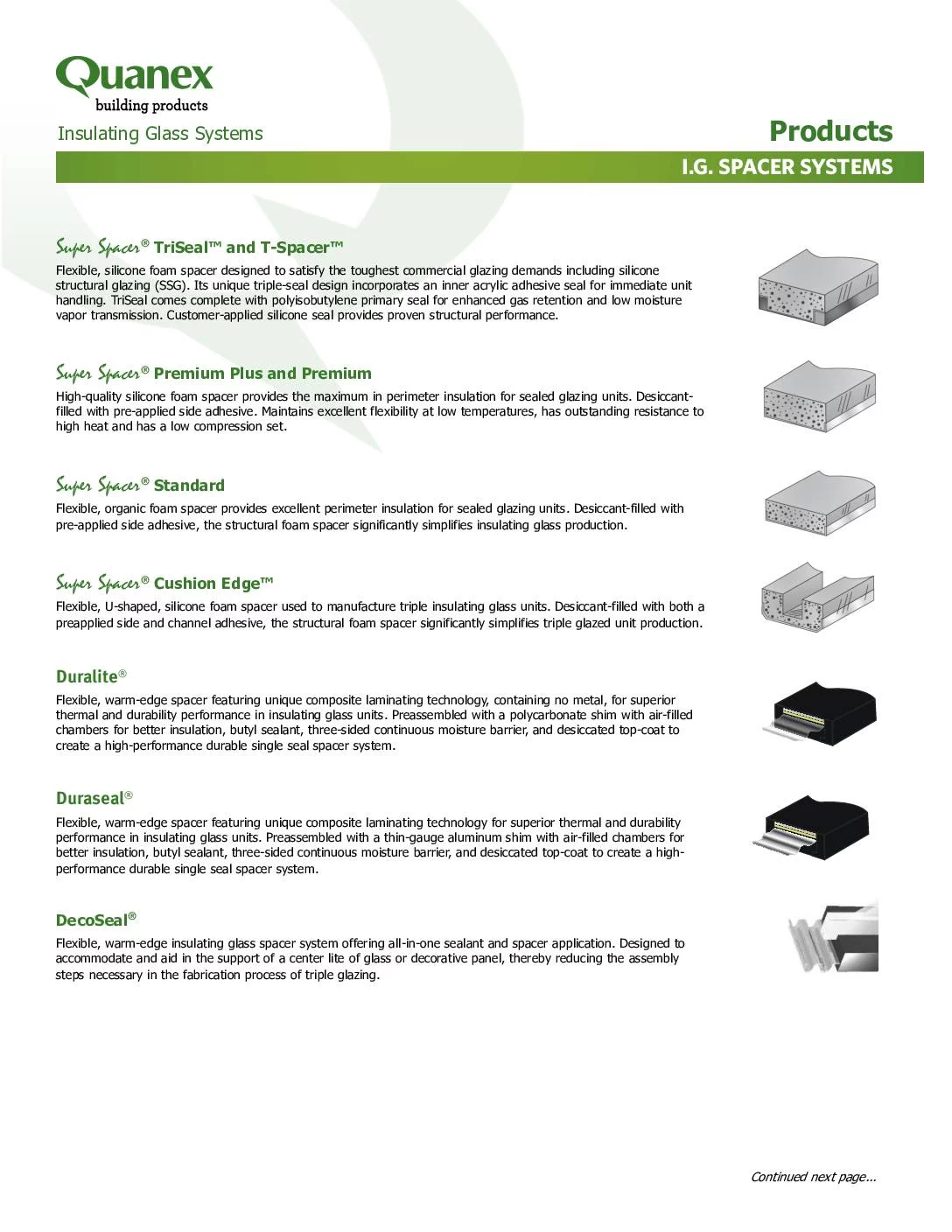 Quanex
building products

Insulating Glass Systems

Products

I.G. SPACER SYSTEMS

Super Spacer® TriSeal™ and T-Spacer™

Flexible, silicone foam spacer designed to satisfy the toughest commercial glazing demands including silicone structural glazing (SSG). Its unique triple-seal design incorporates an inner acrylic adhesive seal for immediate unit handling. TriSeal comes complete with polyisobutylene primary seal for enhanced gas retention and low moisture vapor transmission. Customer-applied silicone seal provides proven structural performance.

Super Spacer® Premium Plus and Premium

High-quality silicone foam spacer provides the maximum in perimeter insulation for sealed glazing units. Desiccant-filled with pre-applied side adhesive. Maintains excellent flexibility at low temperatures, has outstanding resistance to high heat and has a low compression set.

Super Spacer® Standard

Flexible, organic foam spacer provides excellent perimeter insulation for sealed glazing units. Desiccant-filled with pre-applied side adhesive, the structural foam spacer significantly simplifies insulating glass production.

Super Spacer® Cushion Edge™

Flexible, U-shaped, silicone foam spacer used to manufacture triple insulating glass units. Desiccant-filled with both a preapplied side and channel adhesive, the structural foam spacer significantly simplifies triple glazed unit production.

Duralite®

Flexible, warm-edge spacer featuring unique composite laminating technology, containing no metal, for superior thermal and durability performance in insulating glass units. Preassembled with a polycarbonate shim with air-filled chambers for better insulation, butyl sealant, three-sided continuous moisture barrier, and desiccated top-coat to create a high-performance durable single seal spacer system.

Duraseal®

Flexible, warm-edge spacer featuring unique composite laminating technology for superior thermal and durability performance in insulating glass units. Preassembled with a thin-gauge aluminum shim with air-filled chambers for better insulation, butyl sealant, three-sided continuous moisture barrier, and desiccated top-coat to create a high-performance durable single seal spacer system.

DecoSeal®

Flexible, warm-edge insulating glass spacer system offering all-in-one sealant and spacer application. Designed to accommodate and aid in the support of a center lite of glass or decorative panel, thereby reducing the assembly steps necessary in the fabrication process of triple glazing.

Continued next page...