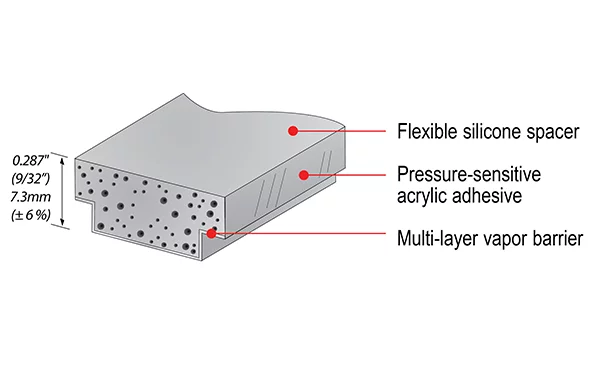 0.287"
(9/32")
7.3mm
(± 6 %)

Flexible silicone spacer

Pressure-sensitive acrylic adhesive

Multi-layer vapor barrier