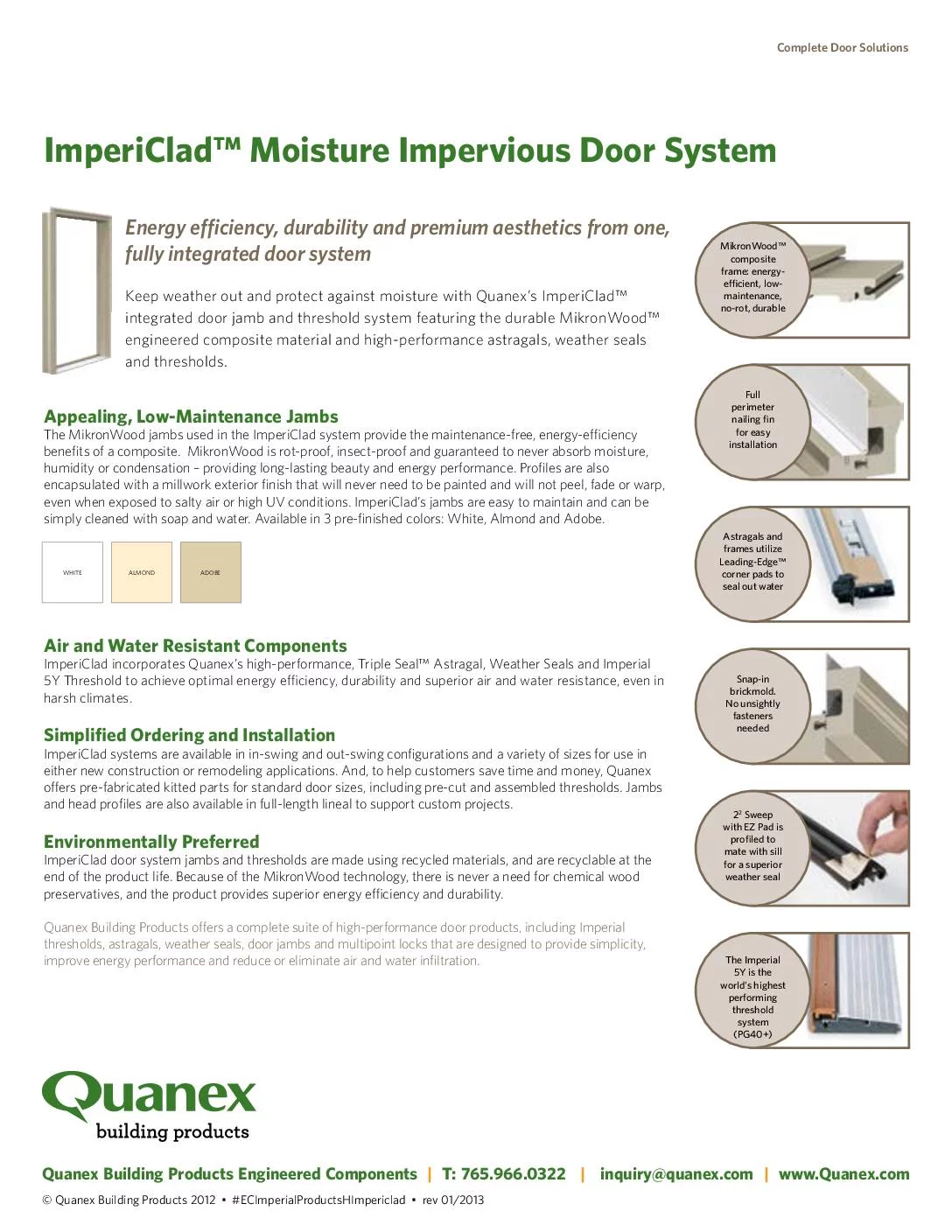 Complete Door Solutions

ImperiClad™ Moisture Impervious Door System

Energy efficiency, durability and premium aesthetics from one, fully integrated door system

Keep weather out and protect against moisture with Quanex's ImperiClad™ integrated door jamb and threshold system featuring the durable MikronWood™ engineered composite material and high-performance astragals, weather seals and thresholds.

Appealing, Low-Maintenance Jambs
The MikronWood jambs used in the ImperiClad system provide the maintenance-free, energy-efficiency benefits of a composite. MikronWood is rot-proof, insect-proof and guaranteed to never absorb moisture, humidity or condensation – providing long-lasting beauty and energy performance. Profiles are also encapsulated with a millwork exterior finish that will never need to be painted and will not peel, fade or warp, even when exposed to salty air or high UV conditions. ImperiClad's jambs are easy to maintain and can be simply cleaned with soap and water. Available in 3 pre-finished colors: White, Almond and Adobe.

WHITE

ALMOND

ADOBE

Air and Water Resistant Components
ImperiClad incorporates Quanex's high-performance, Triple Seal™ Astragal, Weather Seals and Imperial 5Y Threshold to achieve optimal energy efficiency, durability and superior air and water resistance, even in harsh climates.

Simplified Ordering and Installation
ImperiClad systems are available in in-swing and out-swing configurations and a variety of sizes for use in either new construction or remodeling applications. And, to help customers save time and money, Quanex offers pre-fabricated kitted parts for standard door sizes, including pre-cut and assembled thresholds. Jambs and head profiles are also available in full-length lineal to support custom projects.

Environmentally Preferred
ImperiClad door system jambs and thresholds are made using recycled materials, and are recyclable at the end of the product life. Because of the MikronWood technology, there is never a need for chemical wood preservatives, and the product provides superior energy efficiency and durability.

Quanex Building Products offers a complete suite of high-performance door products, including Imperial thresholds, astragals, weather seals, door jambs and multipoint locks that are designed to provide simplicity, improve energy performance and reduce or eliminate air and water infiltration.

MikronWood™ composite frame: energy-efficient, low-maintenance, no-rot, durable

Full perimeter nailing fin for easy installation

Astragals and frames utilize Leading-Edge™ corner pads to seal out water

Snap-in brickmold. No unsightly fasteners needed

$2^2$ Sweep with EZ Pad is profiled to mate with sill for a superior weather seal

The Imperial 5Y is the world's highest performing threshold system (PG40+)

Quanex
building products

Quanex Building Products Engineered Components | T: 765.966.0322 | inquiry@quanex.com | www.Quanex.com

© Quanex Building Products 2012 • #ECImperialProductsHImpericlad • rev 01/2013